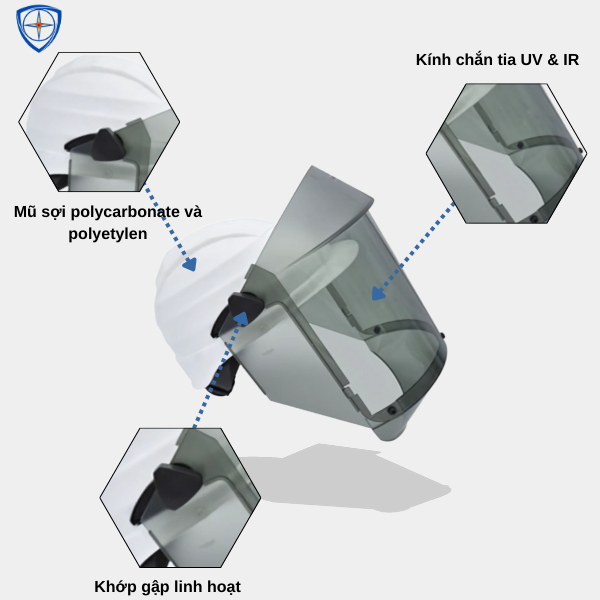 Kính chắn tia UV & IR

Mũ sợi polycarbonate và polyetylen

Khớp gập linh hoạt